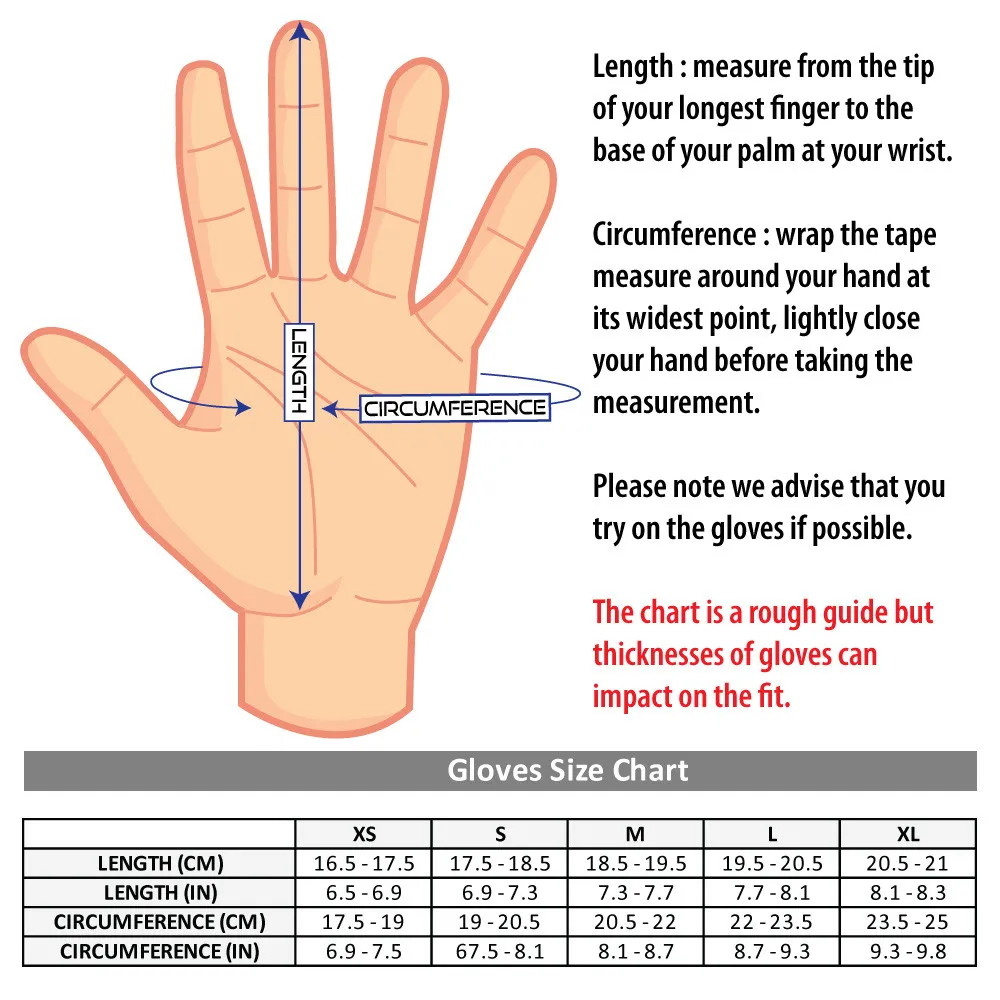 LENGTH

CIRCUMFERENCE

Length : measure from the tip of your longest finger to the base of your palm at your wrist.

Circumference : wrap the tape measure around your hand at its widest point, lightly close your hand before taking the measurement.

Please note we advise that you try on the gloves if possible.

The chart is a rough guide but thicknesses of gloves can impact on the fit.

Gloves Size Chart

| | XS | S | M | L | XL |
|---|---|---|---|---|---|
| LENGTH (CM) | 16.5 - 17.5 | 17.5 - 18.5 | 18.5 - 19.5 | 19.5 - 20.5 | 20.5 - 21 |
| LENGTH (IN) | 6.5 - 6.9 | 6.9 - 7.3 | 7.3 - 7.7 | 7.7 - 8.1 | 8.1 - 8.3 |
| CIRCUMFERENCE (CM) | 17.5 - 19 | 19 - 20.5 | 20.5 - 22 | 22 - 23.5 | 23.5 - 25 |
| CIRCUMFERENCE (IN) | 6.9 - 7.5 | 67.5 - 8.1 | 8.1 - 8.7 | 8.7 - 9.3 | 9.3 - 9.8 |